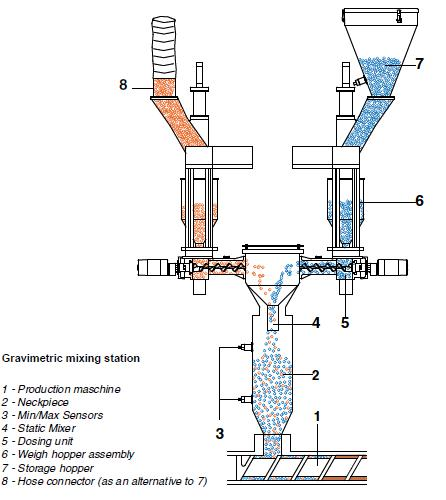 8

7

6

4

5

2

3

1

Gravimetric mixing station

1 - Production maschine
2 - Neckpiece
3 - Min/Max Sensors
4 - Static Mixer
5 - Dosing unit
6 - Weigh hopper assembly
7 - Storage hopper
8 - Hose connector (as an alternative to 7)